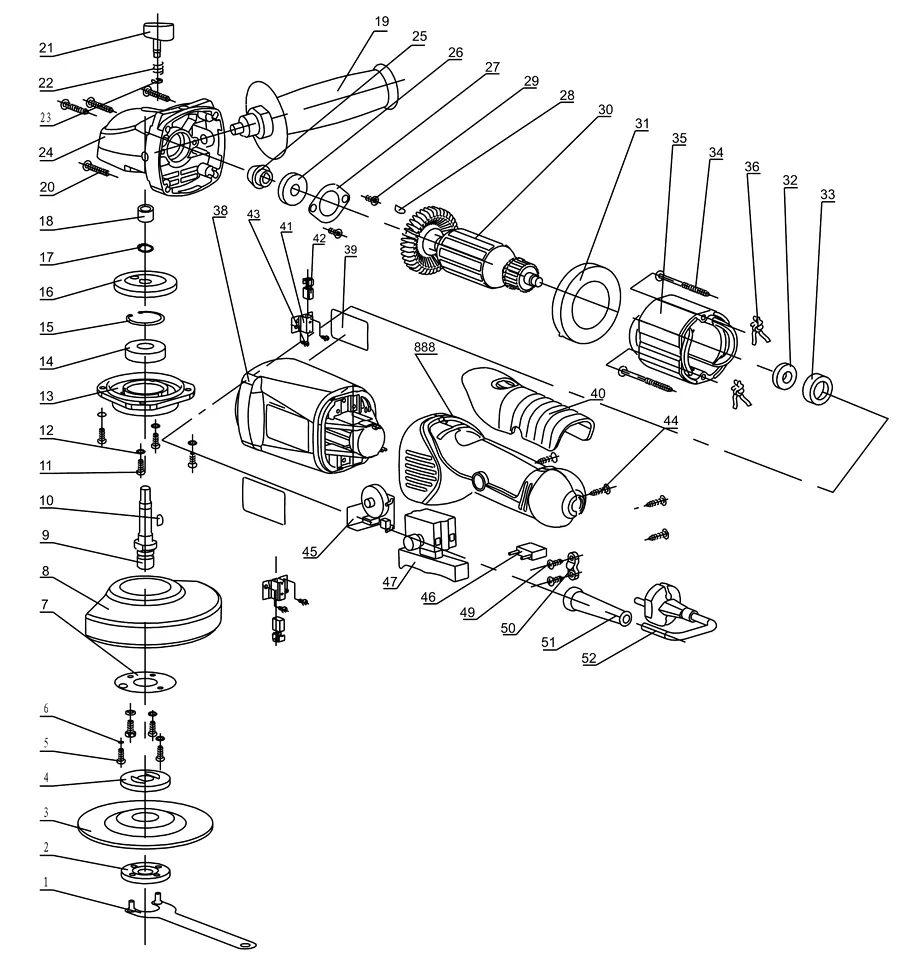 21
22
23
24
20
18
17
16
15
14
13
12
11
10
9
8
7
6
5
4
3
2
1
19
25
26
27
29
28
30
31
35
34
36
32
33
38
43
41
42
39
888
40
44
45
47
46
49
50
51
52